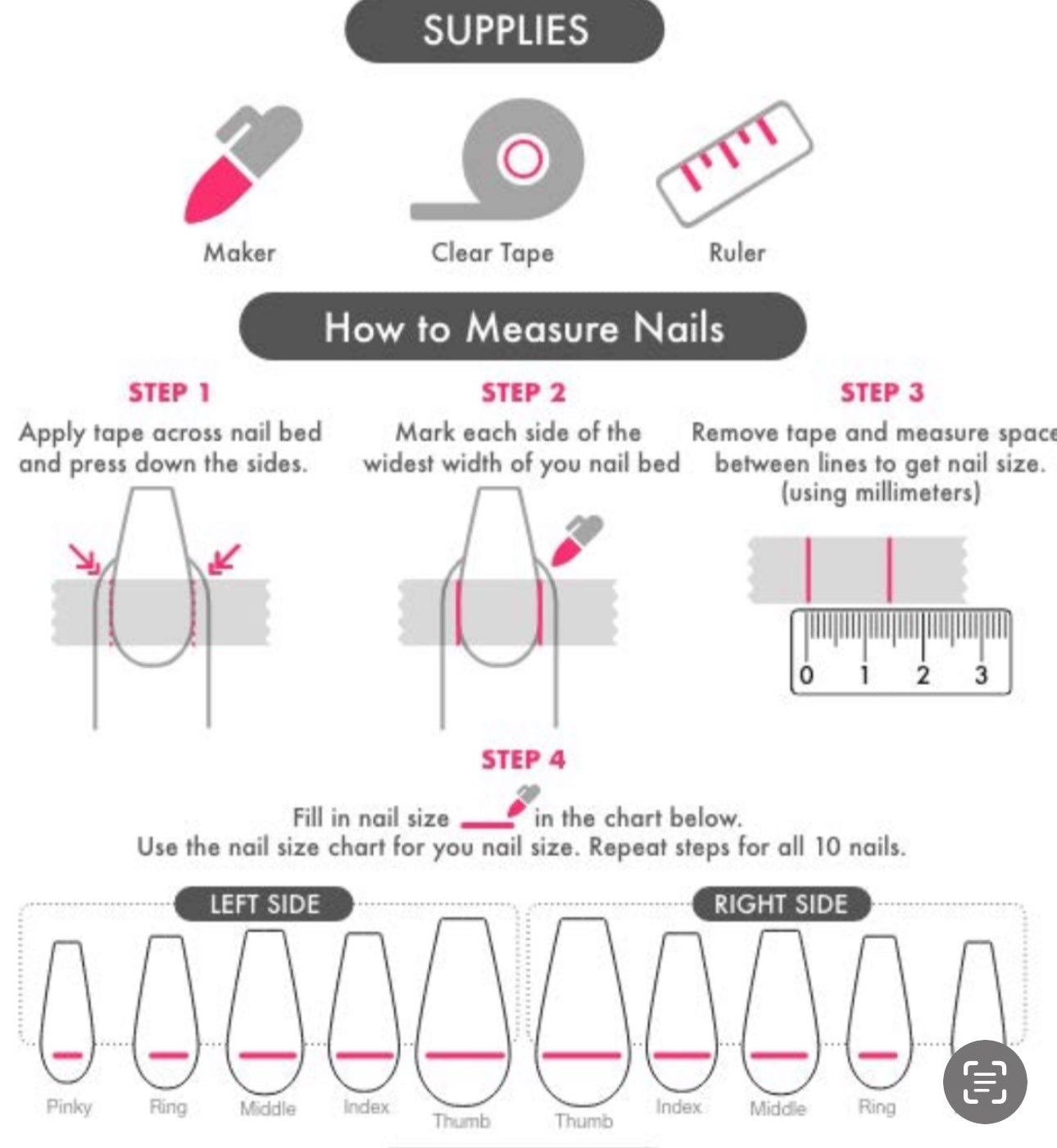 SUPPLIES

Maker

Clear Tape

Ruler

How to Measure Nails

STEP 1
Apply tape across nail bed and press down the sides.

STEP 2
Mark each side of the widest width of you nail bed

STEP 3
Remove tape and measure space between lines to get nail size. (using millimeters)

0 1 2 3

STEP 4
Fill in nail size in the chart below.
Use the nail size chart for you nail size. Repeat steps for all 10 nails.

LEFT SIDE

Pinky Ring Middle Index Thumb

RIGHT SIDE

Thumb Index Middle Ring